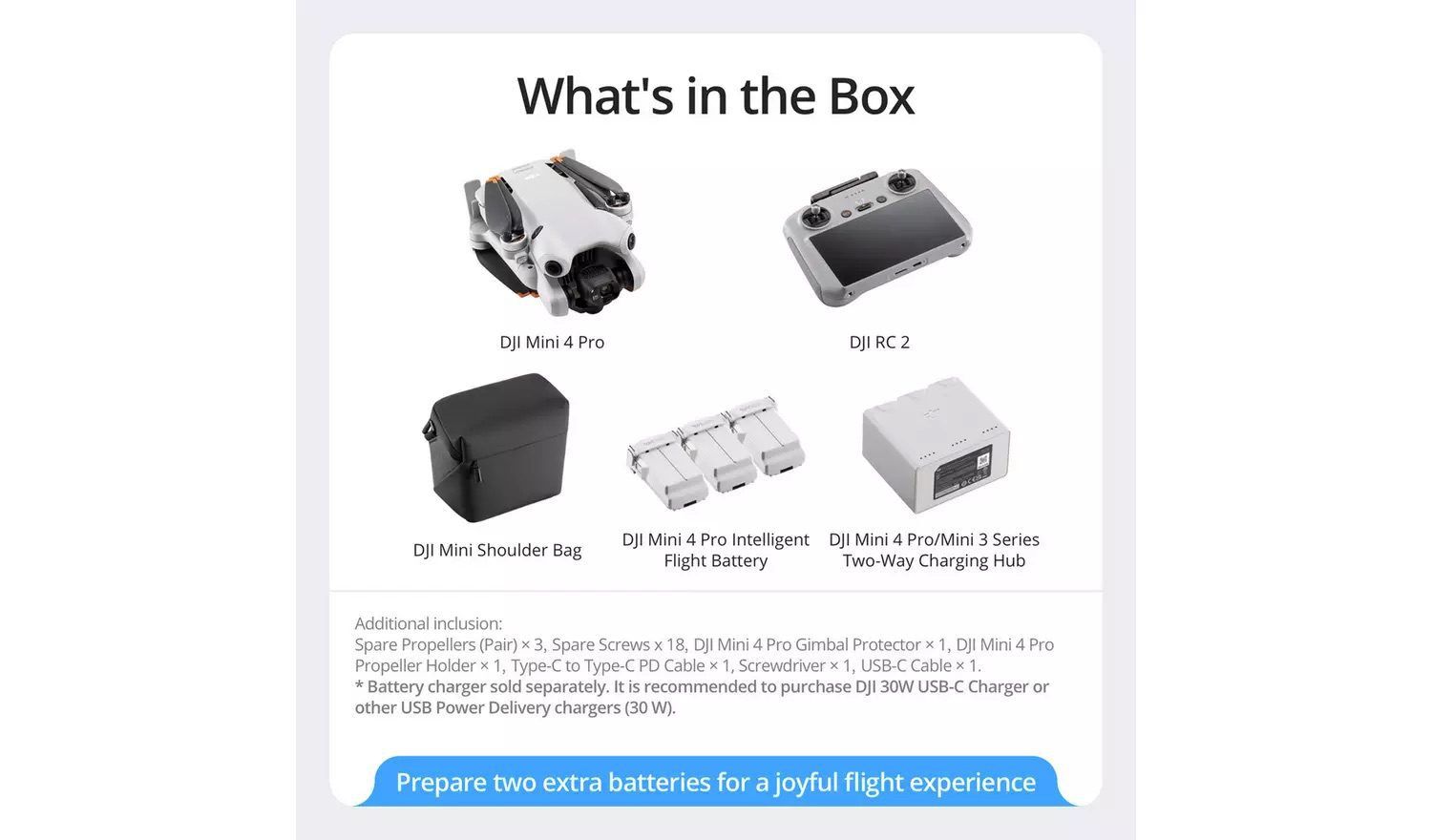 What's in the Box

DJI Mini 4 Pro

DJI RC 2

DJI Mini Shoulder Bag

DJI Mini 4 Pro Intelligent Flight Battery

DJI Mini 4 Pro/Mini 3 Series Two-Way Charging Hub

Additional inclusion:
Spare Propellers (Pair) × 3, Spare Screws x 18, DJI Mini 4 Pro Gimbal Protector × 1, DJI Mini 4 Pro Propeller Holder × 1, Type-C to Type-C PD Cable × 1, Screwdriver × 1, USB-C Cable × 1.
* Battery charger sold separately. It is recommended to purchase DJI 30W USB-C Charger or other USB Power Delivery chargers (30 W).

Prepare two extra batteries for a joyful flight experience